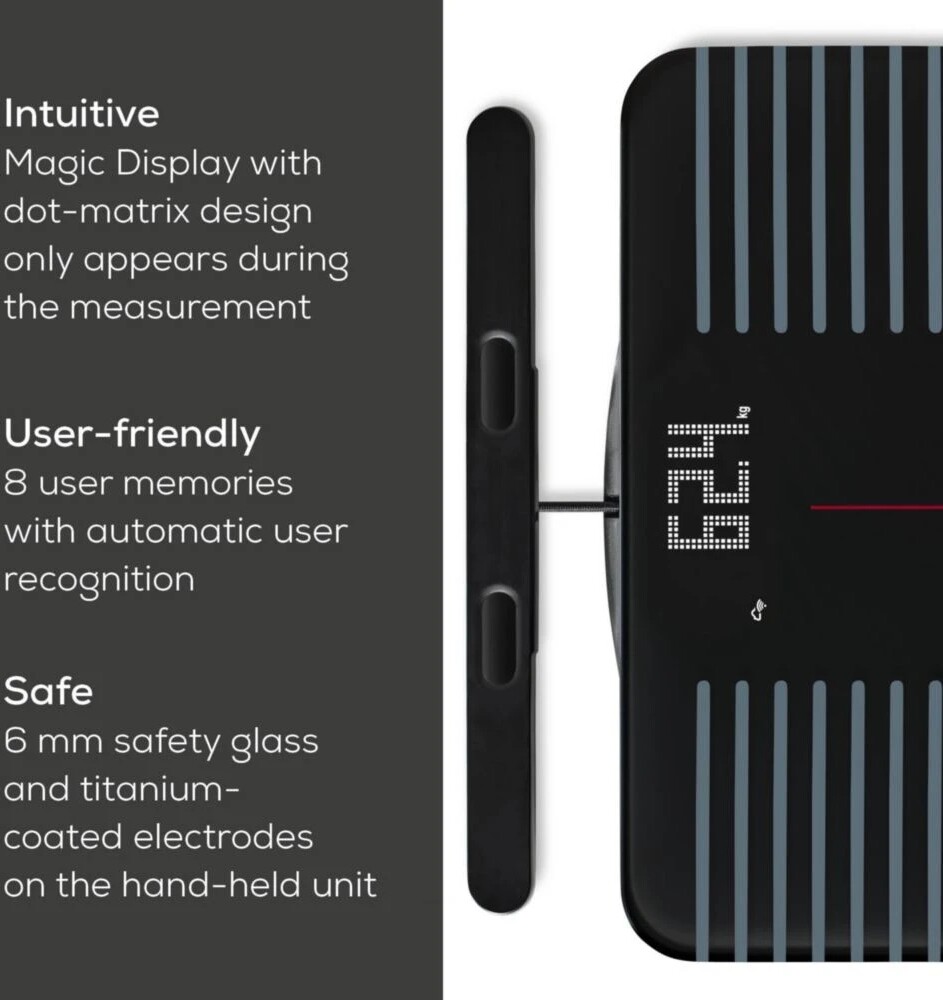 Intuitive
Magic Display with dot-matrix design only appears during the measurement

User-friendly
8 user memories with automatic user recognition

Safe
6 mm safety glass and titanium-coated electrodes on the hand-held unit

62.4 kg