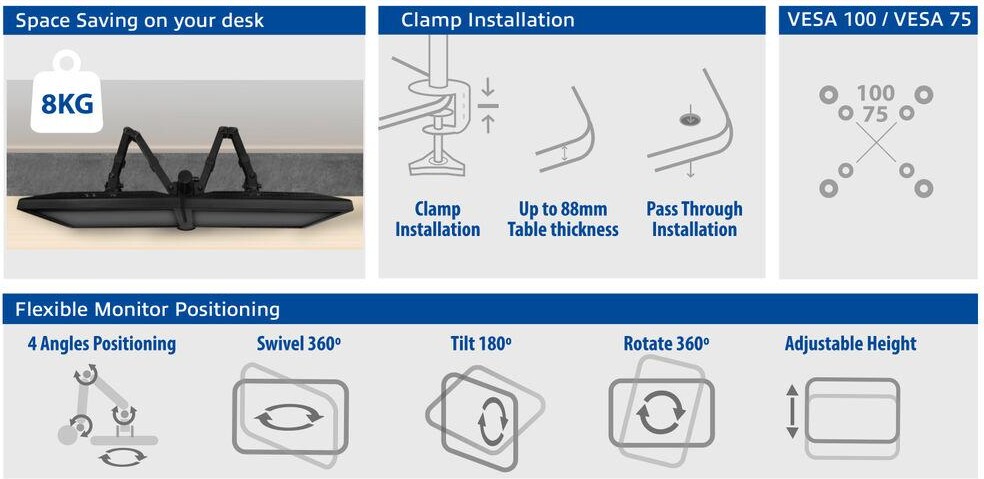 Space Saving on your desk

8KG

Clamp Installation

Clamp Installation

Up to 88mm Table thickness

Pass Through Installation

VESA 100 / VESA 75

100

75

Flexible Monitor Positioning

4 Angles Positioning

Swivel 360º

Tilt 180º

Rotate 360º

Adjustable Height