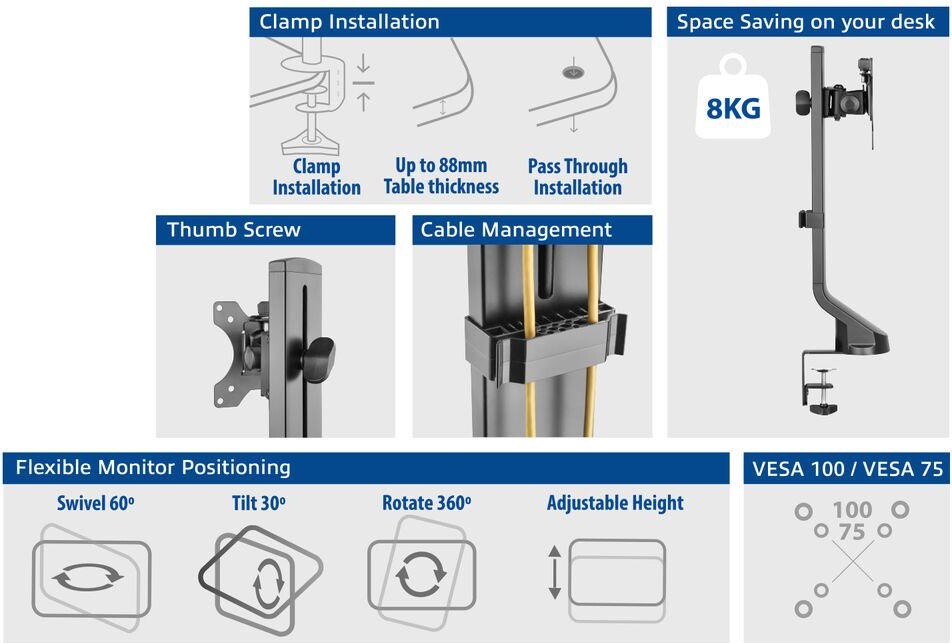 Clamp Installation

Clamp Installation

Up to 88mm Table thickness

Pass Through Installation

Space Saving on your desk

8KG

Thumb Screw

Cable Management

Flexible Monitor Positioning

Swivel 60º

Tilt 30º

Rotate 360º

Adjustable Height

VESA 100 / VESA 75

100

75