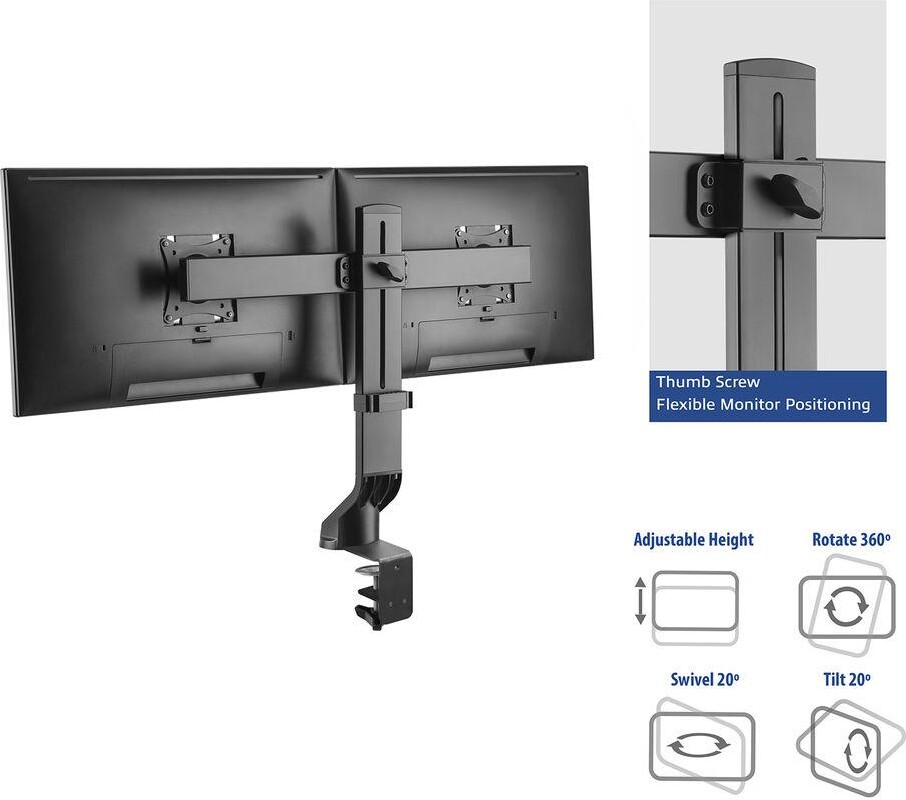 Thumb Screw
Flexible Monitor Positioning

Adjustable Height

Rotate 360°

Swivel 20°

Tilt 20°